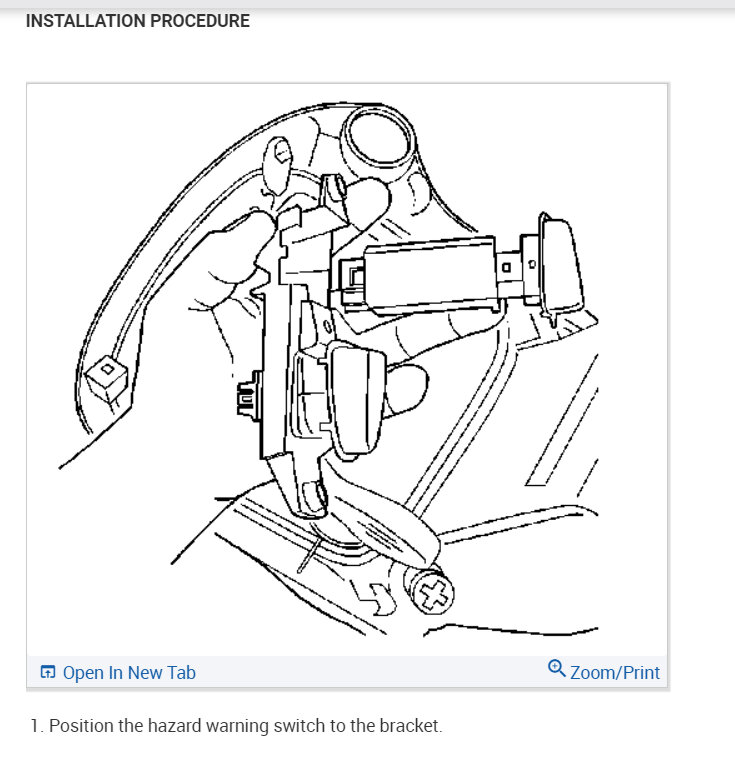 INSTALLATION PROCEDURE

Open In New Tab

Zoom/Print

1. Position the hazard warning switch to the bracket.