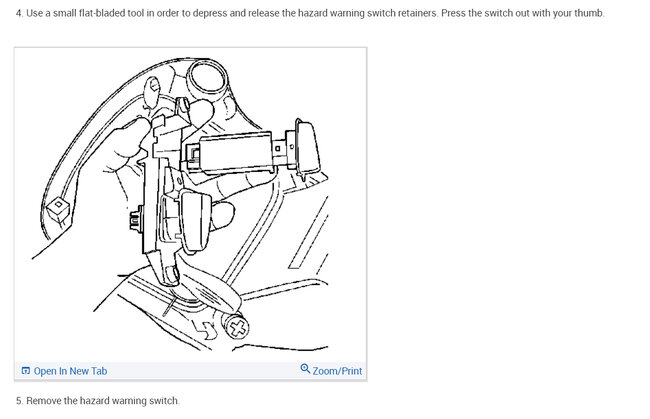 4. Use a small flat-bladed tool in order to depress and release the hazard warning switch retainers. Press the switch out with your thumb.

Open In New Tab

Zoom/Print

5. Remove the hazard warning switch.