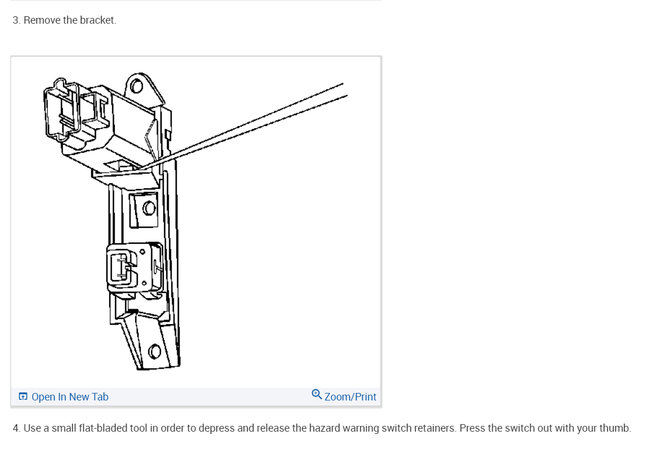 3. Remove the bracket.

Open In New Tab

Zoom/Print

4. Use a small flat-bladed tool in order to depress and release the hazard warning switch retainers. Press the switch out with your thumb.