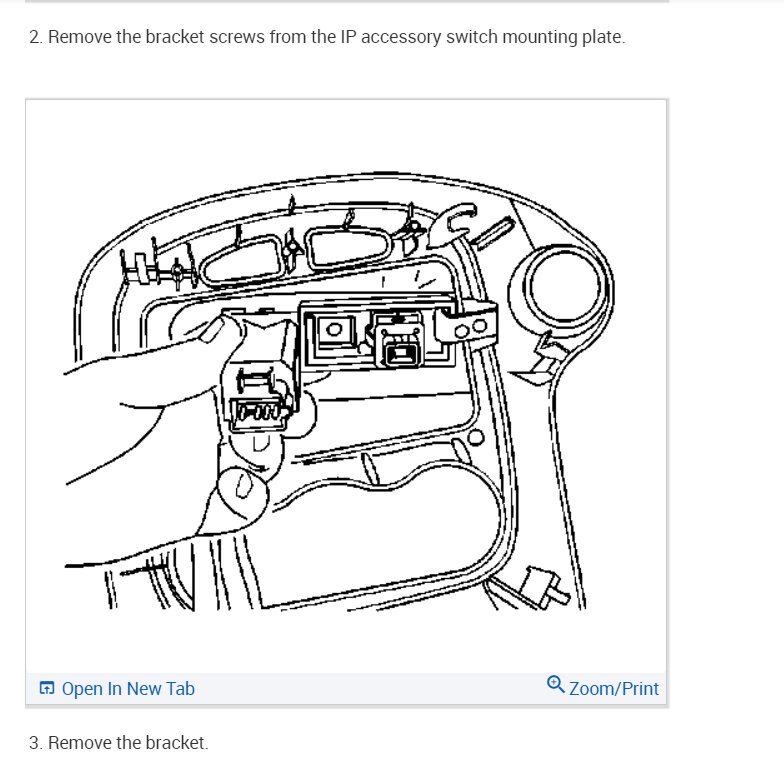 2. Remove the bracket screws from the IP accessory switch mounting plate.

Open In New Tab

Zoom/Print

3. Remove the bracket.