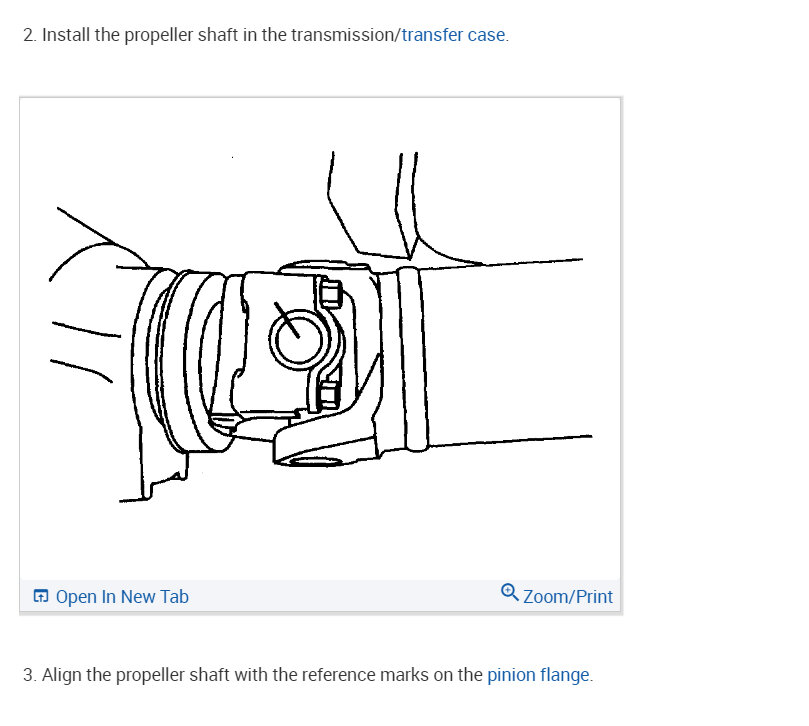 2. Install the propeller shaft in the transmission/transfer case.

Open In New Tab

Zoom/Print

3. Align the propeller shaft with the reference marks on the pinion flange.