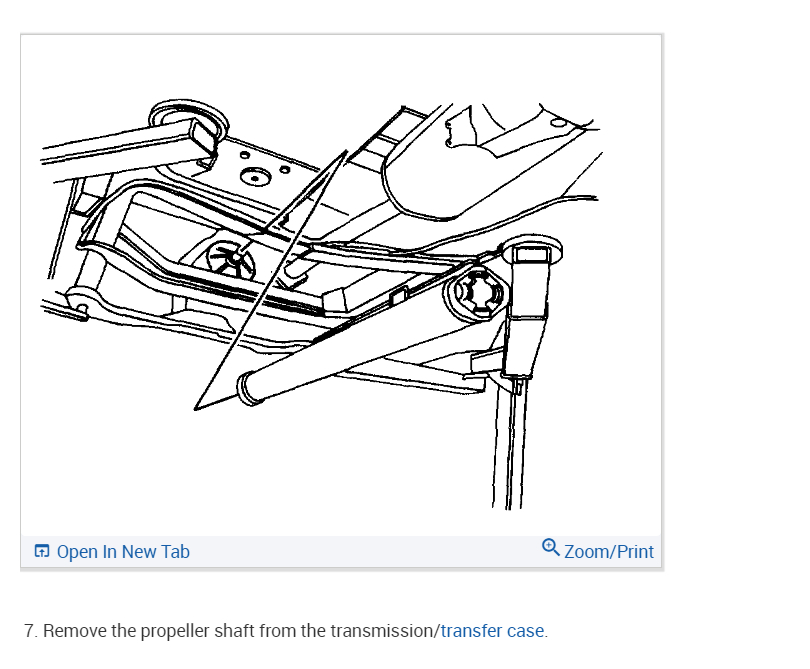 Open In New Tab
Zoom/Print

7. Remove the propeller shaft from the transmission/transfer case.