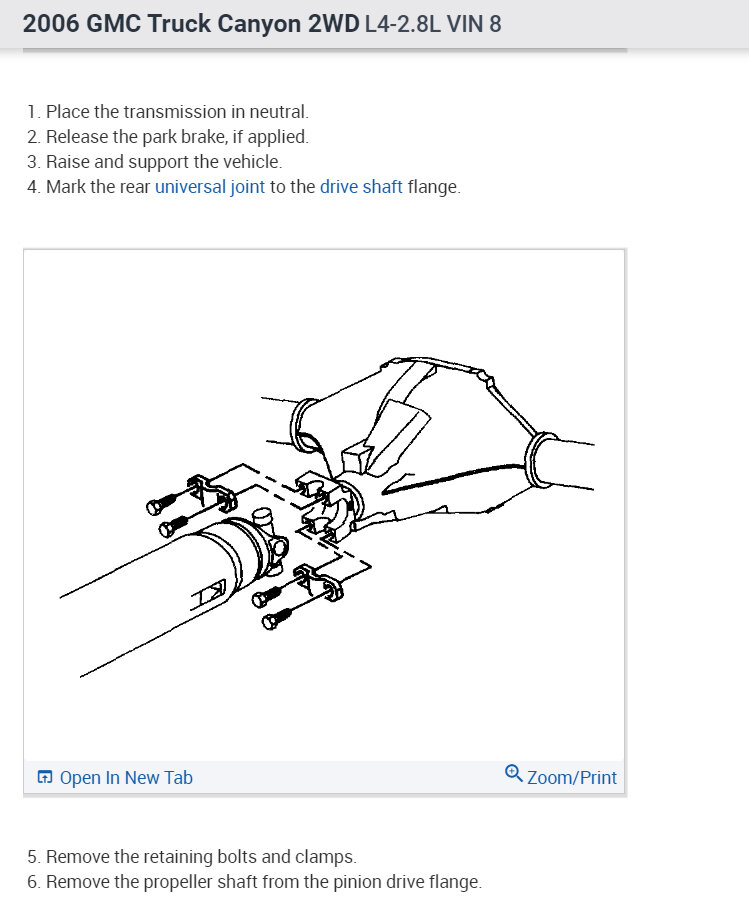 2006 GMC Truck Canyon 2WD L4-2.8L VIN 8

1. Place the transmission in neutral.
2. Release the park brake, if applied.
3. Raise and support the vehicle.
4. Mark the rear universal joint to the drive shaft flange.

Open In New Tab

Zoom/Print

5. Remove the retaining bolts and clamps.
6. Remove the propeller shaft from the pinion drive flange.