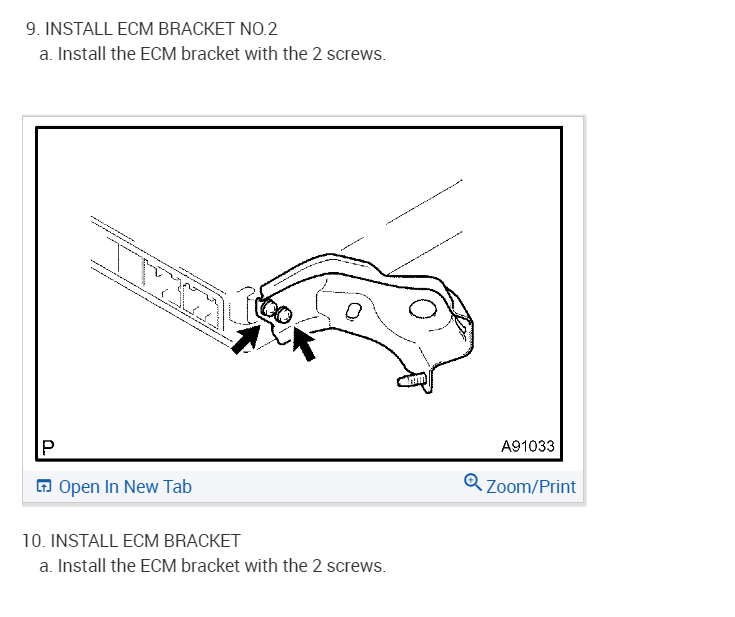 9. INSTALL ECM BRACKET NO.2
a. Install the ECM bracket with the 2 screws.

P

A91033

Open In New Tab

Zoom/Print

10. INSTALL ECM BRACKET
a. Install the ECM bracket with the 2 screws.