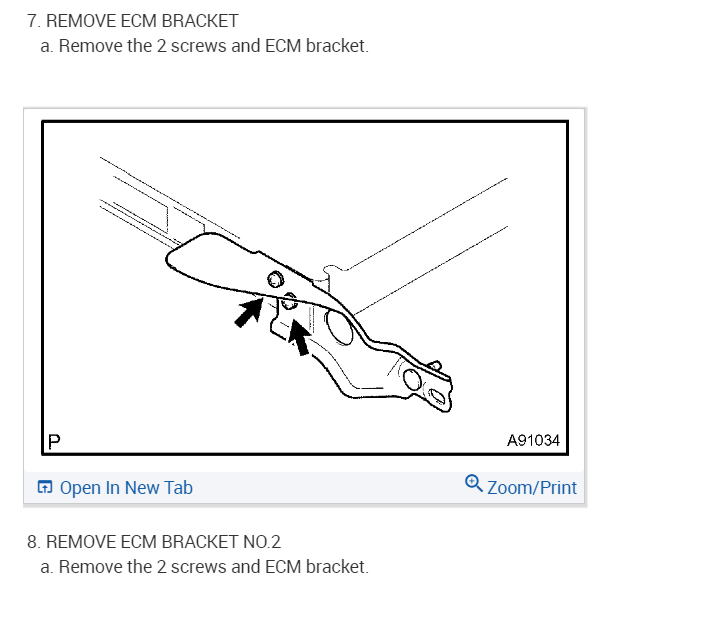 7. REMOVE ECM BRACKET
a. Remove the 2 screws and ECM bracket.

P

A91034

Open In New Tab

Zoom/Print

8. REMOVE ECM BRACKET NO.2
a. Remove the 2 screws and ECM bracket.