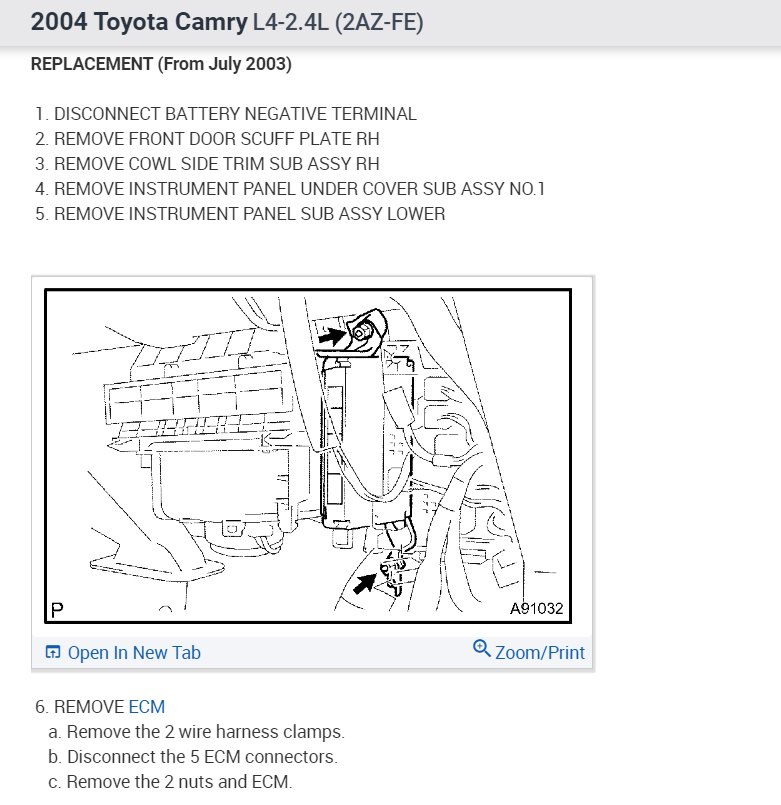 2004 Toyota Camry L4-2.4L (2AZ-FE)

REPLACEMENT (From July 2003)

1. DISCONNECT BATTERY NEGATIVE TERMINAL
2. REMOVE FRONT DOOR SCUFF PLATE RH
3. REMOVE COWL SIDE TRIM SUB ASSY RH
4. REMOVE INSTRUMENT PANEL UNDER COVER SUB ASSY NO.1
5. REMOVE INSTRUMENT PANEL SUB ASSY LOWER

P

A91032

Open In New Tab

Zoom/Print

6. REMOVE ECM
a. Remove the 2 wire harness clamps.
b. Disconnect the 5 ECM connectors.
c. Remove the 2 nuts and ECM.