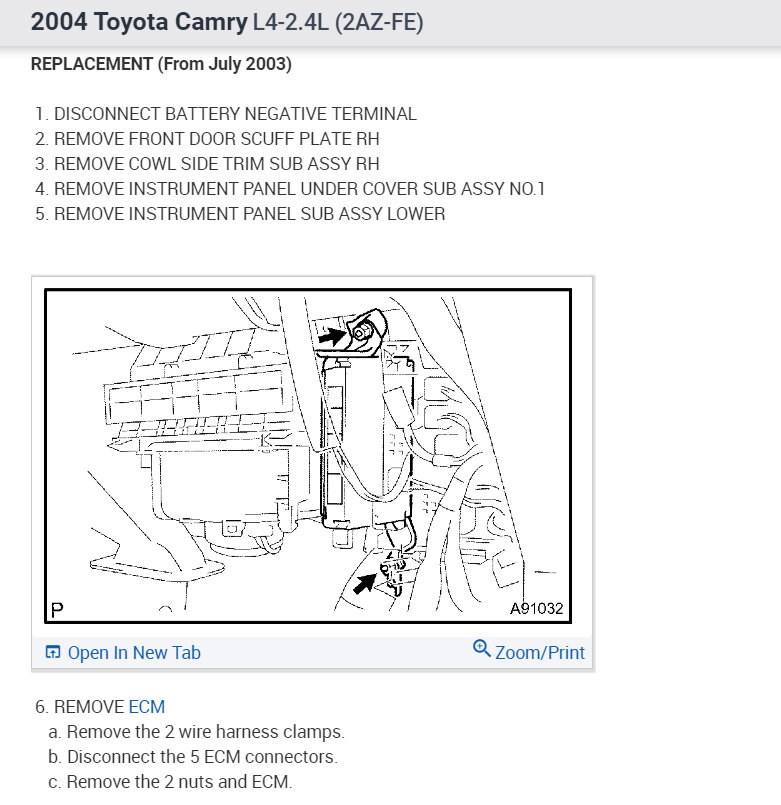 2004 Toyota Camry L4-2.4L (2AZ-FE)

REPLACEMENT (From July 2003)

1. DISCONNECT BATTERY NEGATIVE TERMINAL
2. REMOVE FRONT DOOR SCUFF PLATE RH
3. REMOVE COWL SIDE TRIM SUB ASSY RH
4. REMOVE INSTRUMENT PANEL UNDER COVER SUB ASSY NO.1
5. REMOVE INSTRUMENT PANEL SUB ASSY LOWER

P

A91032

Open In New Tab

Zoom/Print

6. REMOVE ECM
a. Remove the 2 wire harness clamps.
b. Disconnect the 5 ECM connectors.
c. Remove the 2 nuts and ECM.