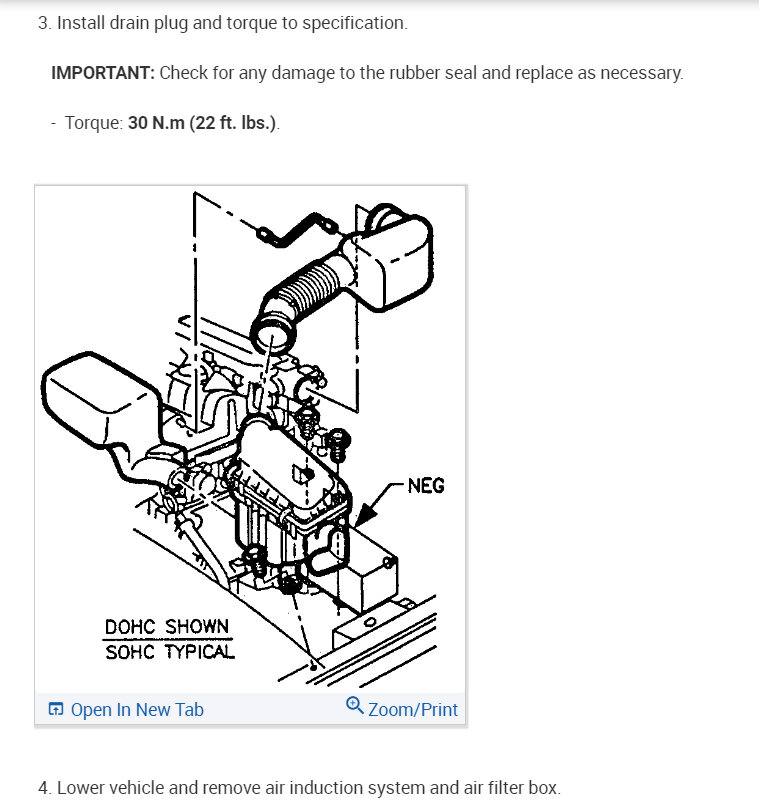 3. Install drain plug and torque to specification.

IMPORTANT: Check for any damage to the rubber seal and replace as necessary.

- Torque: 30 N.m (22 ft. lbs.).

NEG

DOHC SHOWN
SOHC TYPICAL

Open In New Tab
Zoom/Print

4. Lower vehicle and remove air induction system and air filter box.