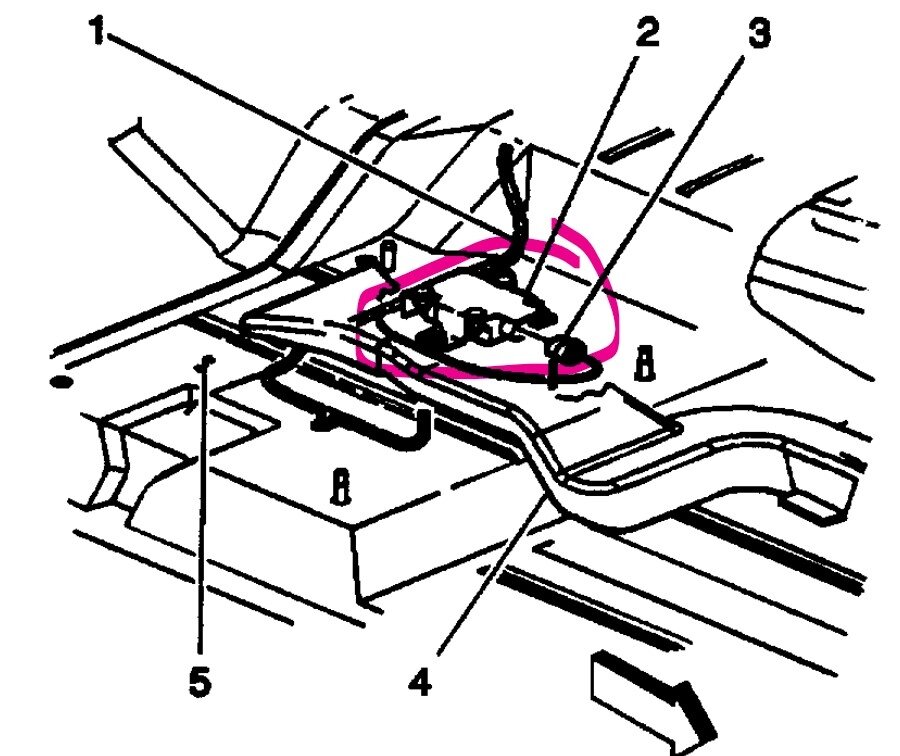 1
2
3
5
4