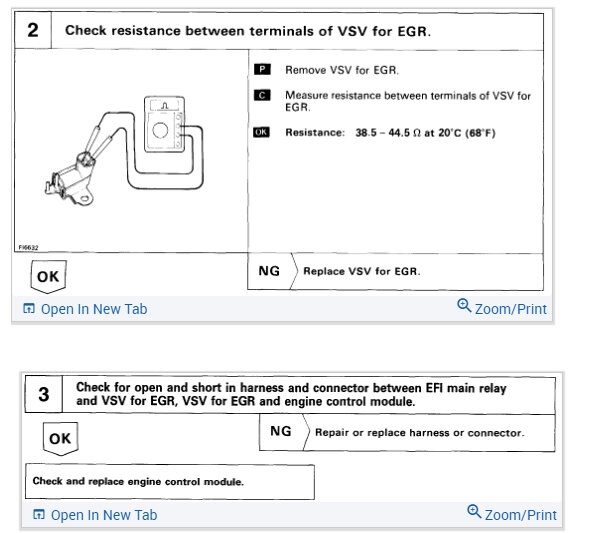 2 Check resistance between terminals of VSV for EGR.

P Remove VSV for EGR.

C Measure resistance between terminals of VSV for EGR.

OK Resistance: 38.5 – 44.5 Ω at 20°C (68°F)

FI6632

OK

NG Replace VSV for EGR.

Open In New Tab

Zoom/Print

3 Check for open and short in harness and connector between EFI main relay and VSV for EGR, VSV for EGR and engine control module.

OK

NG Repair or replace harness or connector.

Check and replace engine control module.

Open In New Tab

Zoom/Print