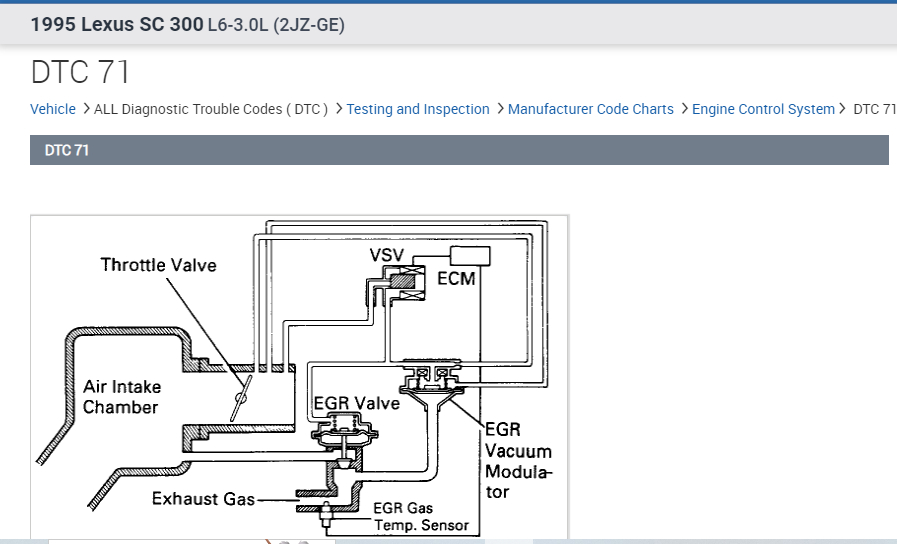 1995 Lexus SC 300 L6-3.0L (2JZ-GE)

DTC 71

Vehicle > ALL Diagnostic Trouble Codes ( DTC ) > Testing and Inspection > Manufacturer Code Charts > Engine Control System > DTC 71

DTC 71

Throttle Valve

VSV

ECM

Air Intake Chamber

EGR Valve

EGR Vacuum Modulator

Exhaust Gas

EGR Gas Temp. Sensor