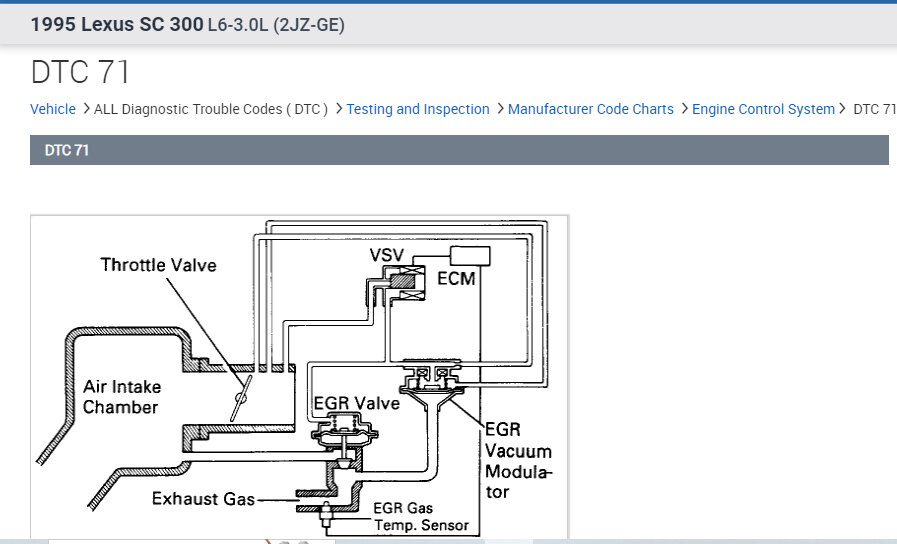 1995 Lexus SC 300 L6-3.0L (2JZ-GE)

DTC 71

Vehicle > ALL Diagnostic Trouble Codes ( DTC ) > Testing and Inspection > Manufacturer Code Charts > Engine Control System > DTC 71

DTC 71

Throttle Valve
VSV
ECM
Air Intake Chamber
EGR Valve
EGR Vacuum Modulator
Exhaust Gas
EGR Gas Temp. Sensor