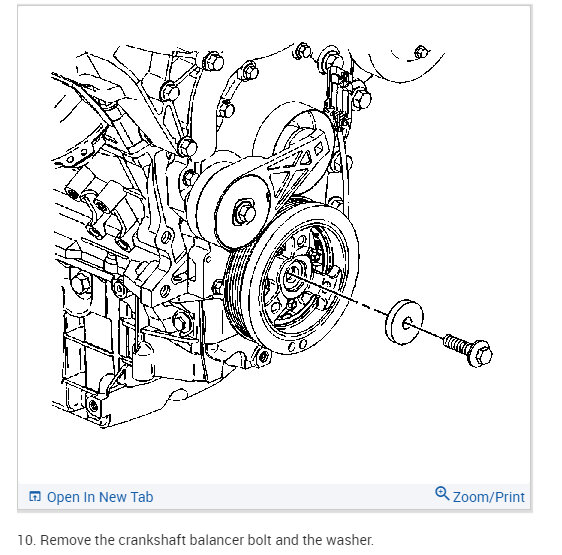 Open In New Tab

Zoom/Print

10. Remove the crankshaft balancer bolt and the washer.