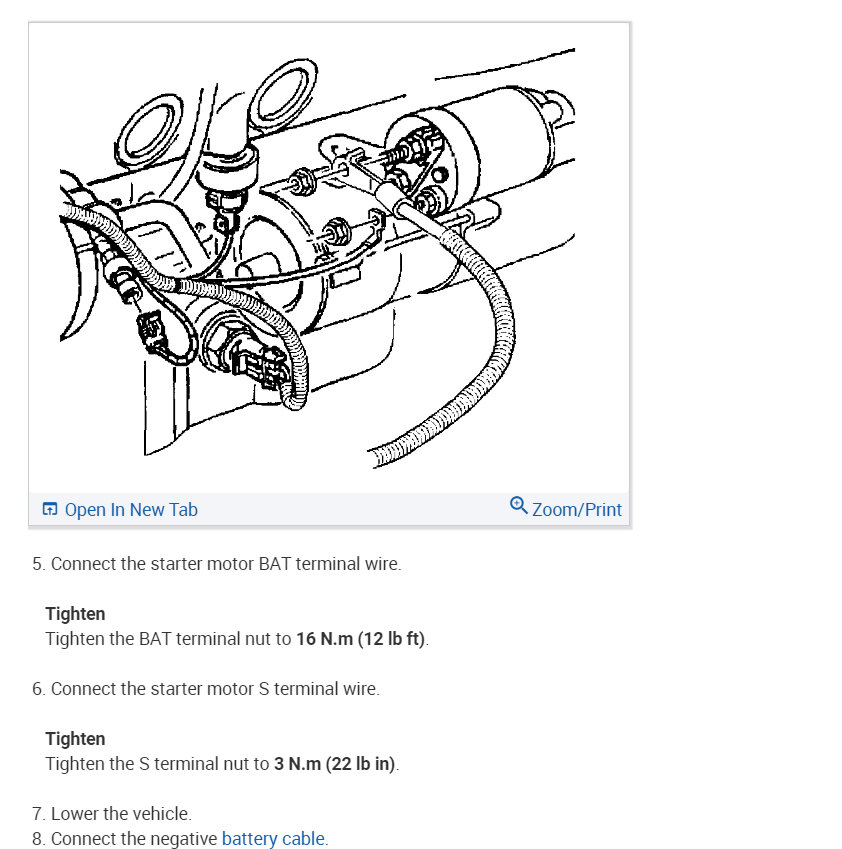 Open In New Tab
Zoom/Print

5. Connect the starter motor BAT terminal wire.

Tighten
Tighten the BAT terminal nut to 16 N.m (12 lb ft).

6. Connect the starter motor S terminal wire.

Tighten
Tighten the S terminal nut to 3 N.m (22 lb in).

7. Lower the vehicle.
8. Connect the negative battery cable.