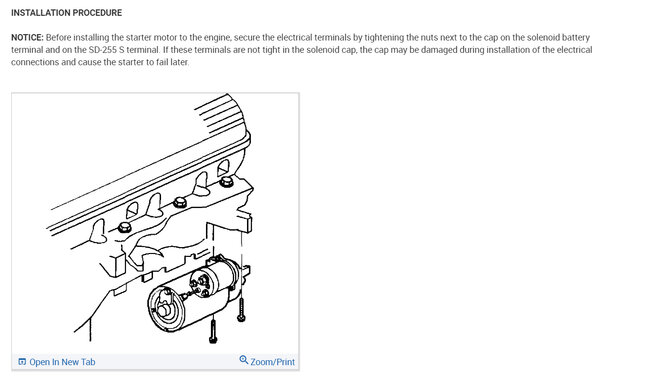 INSTALLATION PROCEDURE

NOTICE: Before installing the starter motor to the engine, secure the electrical terminals by tightening the nuts next to the cap on the solenoid battery terminal and on the SD-255 S terminal. If these terminals are not tight in the solenoid cap, the cap may be damaged during installation of the electrical connections and cause the starter to fail later.

Open In New Tab

Zoom/Print