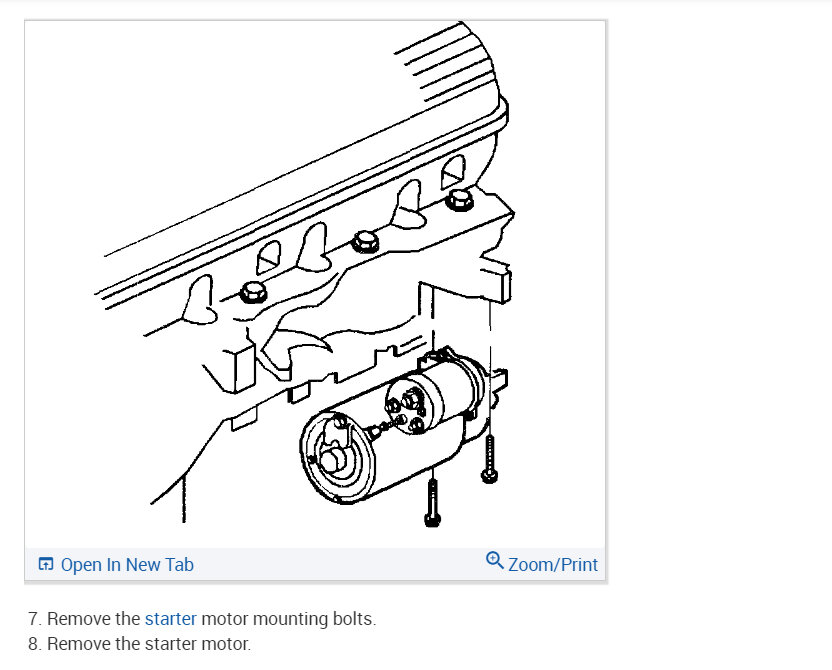 Open In New Tab

Zoom/Print

7. Remove the starter motor mounting bolts.
8. Remove the starter motor.