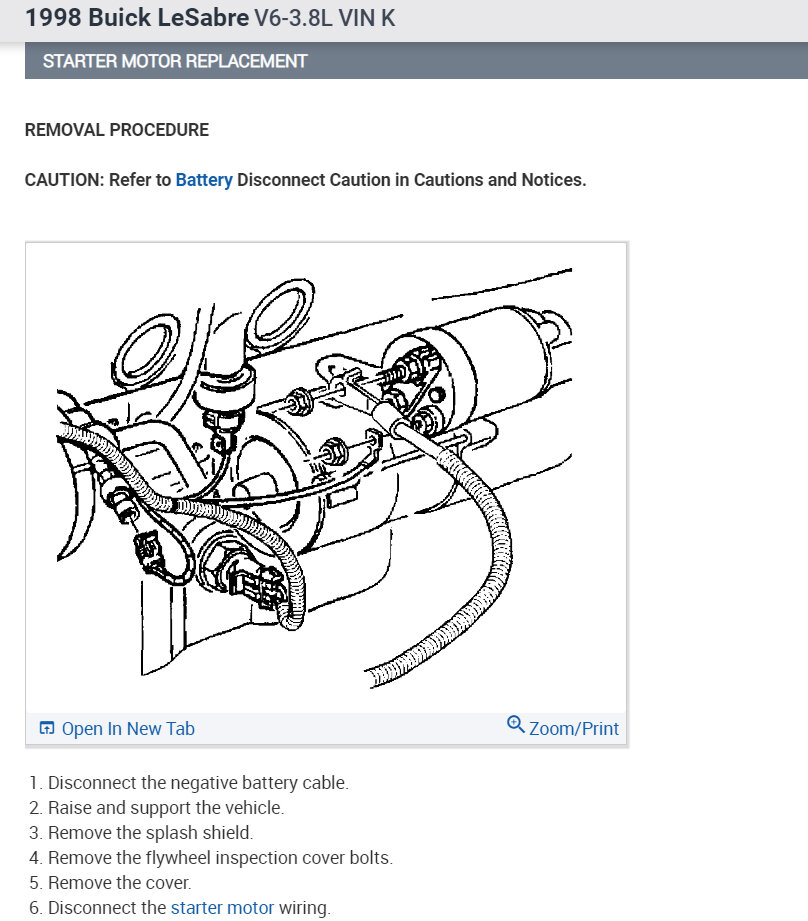 1998 Buick LeSabre V6-3.8L VIN K

STARTER MOTOR REPLACEMENT

REMOVAL PROCEDURE

CAUTION: Refer to Battery Disconnect Caution in Cautions and Notices.

Open In New Tab

Zoom/Print

1. Disconnect the negative battery cable.
2. Raise and support the vehicle.
3. Remove the splash shield.
4. Remove the flywheel inspection cover bolts.
5. Remove the cover.
6. Disconnect the starter motor wiring.