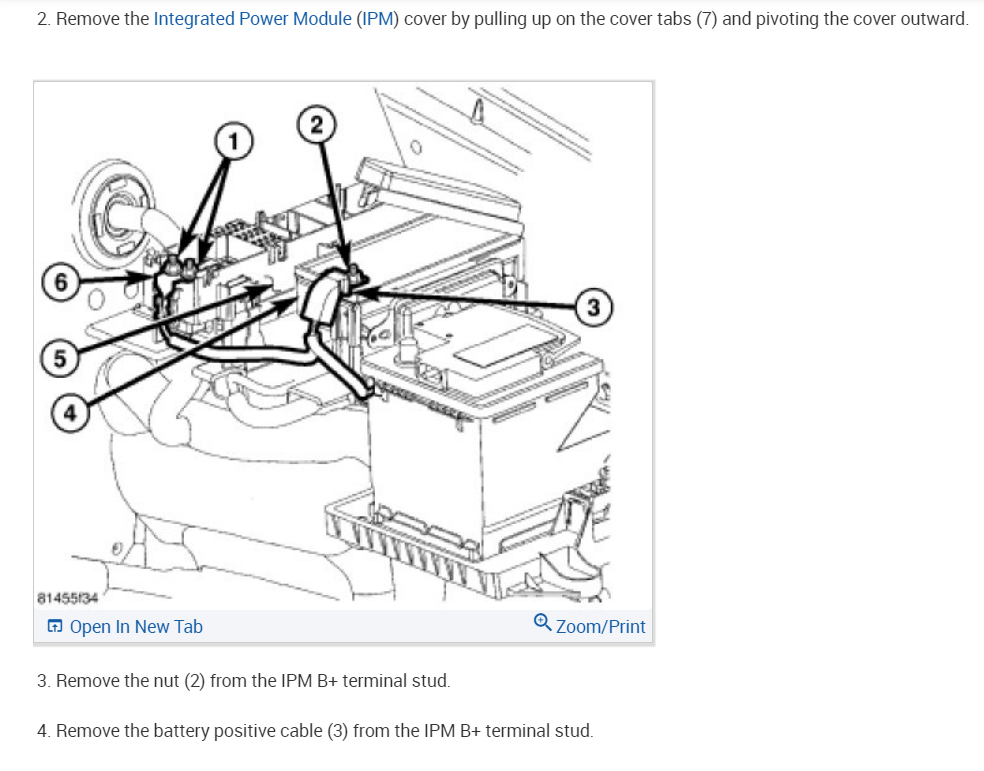 2. Remove the Integrated Power Module (IPM) cover by pulling up on the cover tabs (7) and pivoting the cover outward.

1
2
6
3
5
4
81455f34

Open In New Tab
Zoom/Print

3. Remove the nut (2) from the IPM B+ terminal stud.

4. Remove the battery positive cable (3) from the IPM B+ terminal stud.