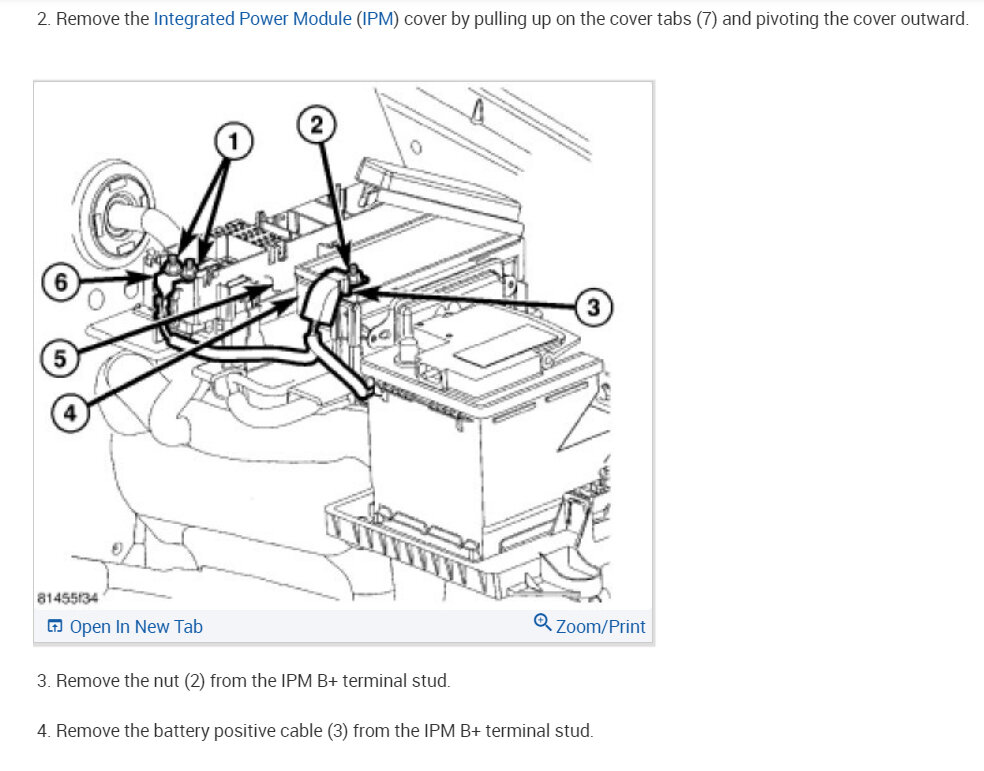 2. Remove the Integrated Power Module (IPM) cover by pulling up on the cover tabs (7) and pivoting the cover outward.

1
2
6
3
5
4
81455f34
Open In New Tab
Zoom/Print

3. Remove the nut (2) from the IPM B+ terminal stud.

4. Remove the battery positive cable (3) from the IPM B+ terminal stud.