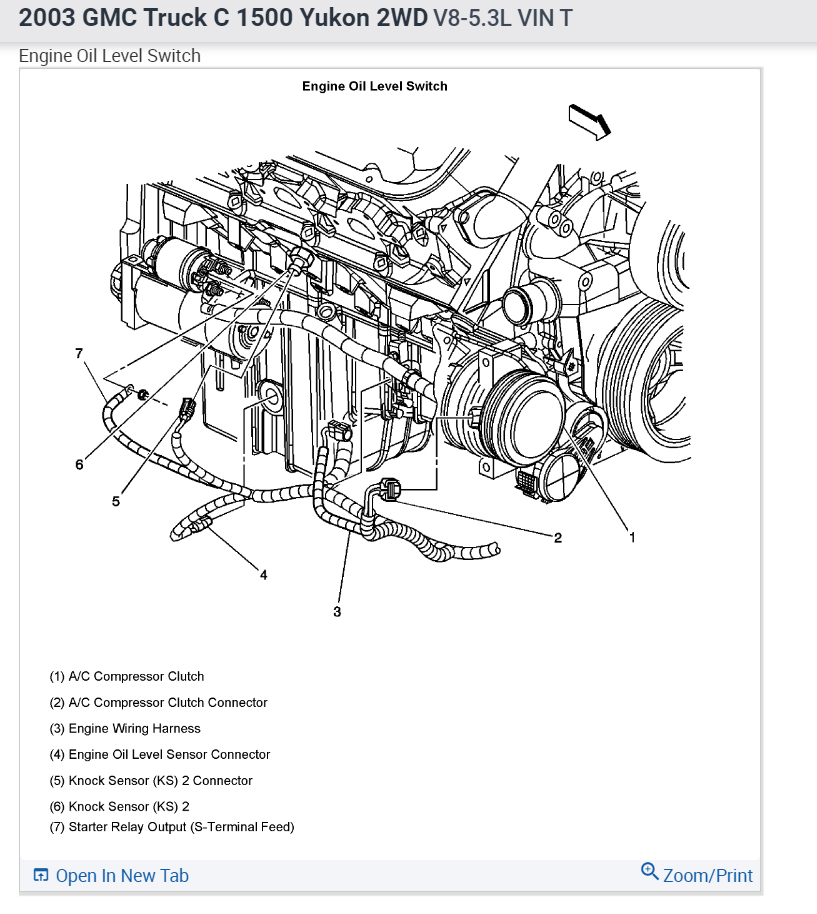 2003 GMC Truck C 1500 Yukon 2WD V8-5.3L VIN T

Engine Oil Level Switch

Engine Oil Level Switch

7

6

5

4

3

2

1

(1) A/C Compressor Clutch
(2) A/C Compressor Clutch Connector
(3) Engine Wiring Harness
(4) Engine Oil Level Sensor Connector
(5) Knock Sensor (KS) 2 Connector
(6) Knock Sensor (KS) 2
(7) Starter Relay Output (S-Terminal Feed)

Open In New Tab

Zoom/Print