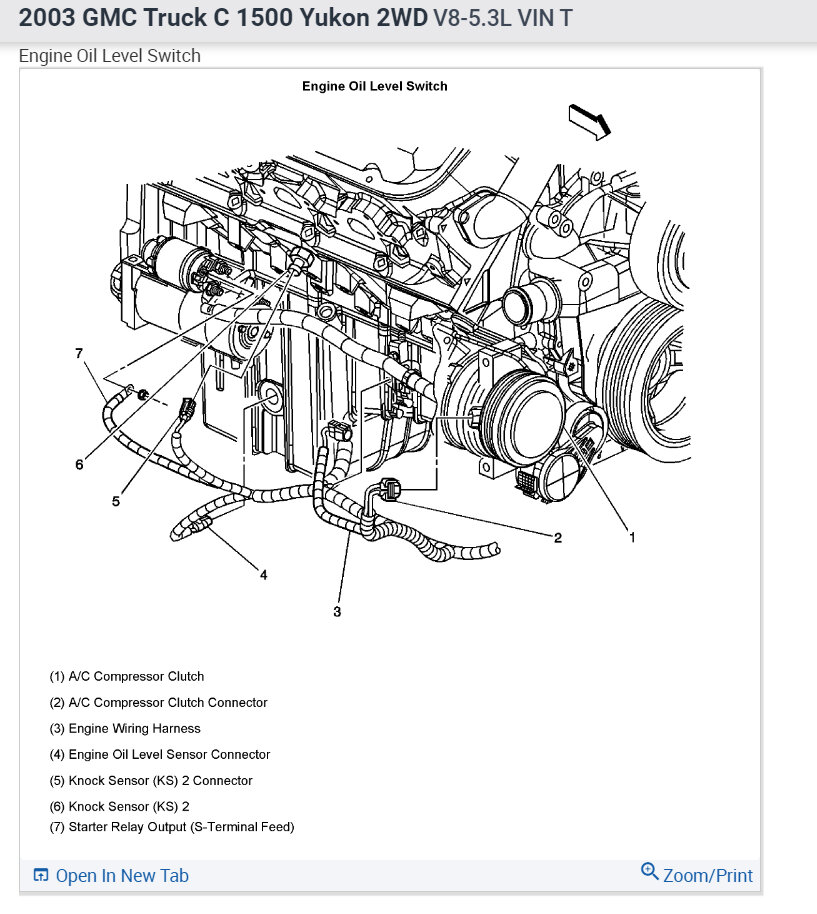 2003 GMC Truck C 1500 Yukon 2WD V8-5.3L VIN T

Engine Oil Level Switch

Engine Oil Level Switch

7
6
5
4
3
2
1

(1) A/C Compressor Clutch
(2) A/C Compressor Clutch Connector
(3) Engine Wiring Harness
(4) Engine Oil Level Sensor Connector
(5) Knock Sensor (KS) 2 Connector
(6) Knock Sensor (KS) 2
(7) Starter Relay Output (S-Terminal Feed)

Open In New Tab

Zoom/Print