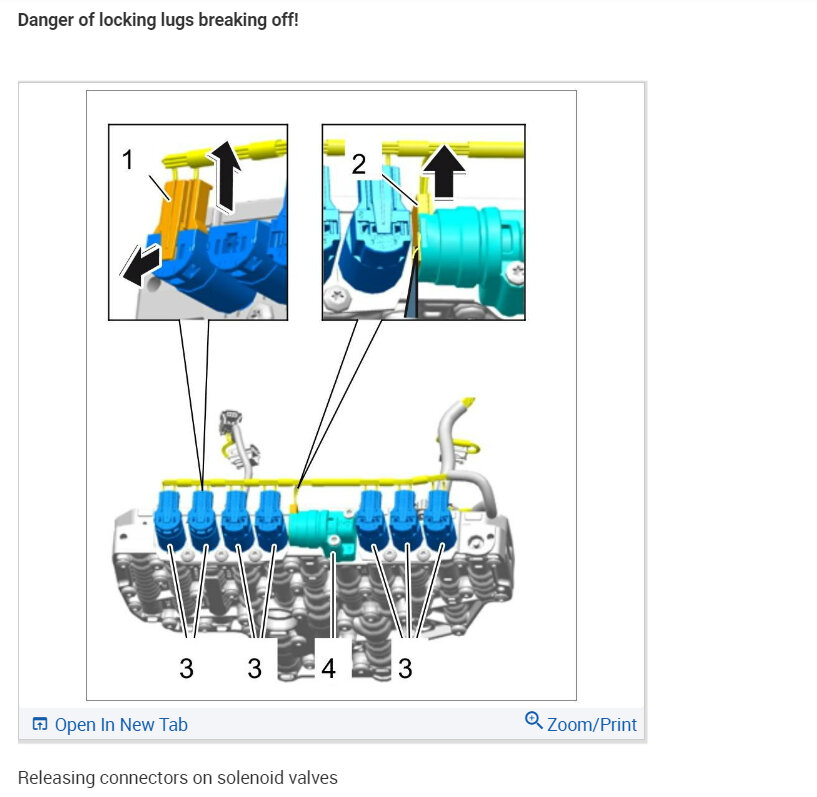 Danger of locking lugs breaking off!

1

2

3 3 4 3

Open In New Tab

Zoom/Print

Releasing connectors on solenoid valves