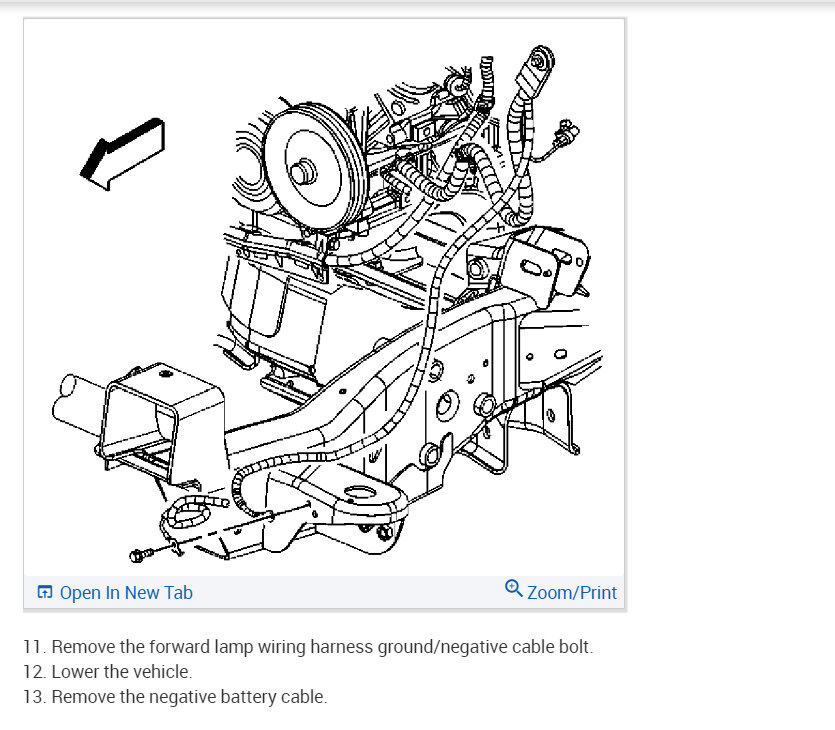 Open In New Tab

Zoom/Print

11. Remove the forward lamp wiring harness ground/negative cable bolt.
12. Lower the vehicle.
13. Remove the negative battery cable.