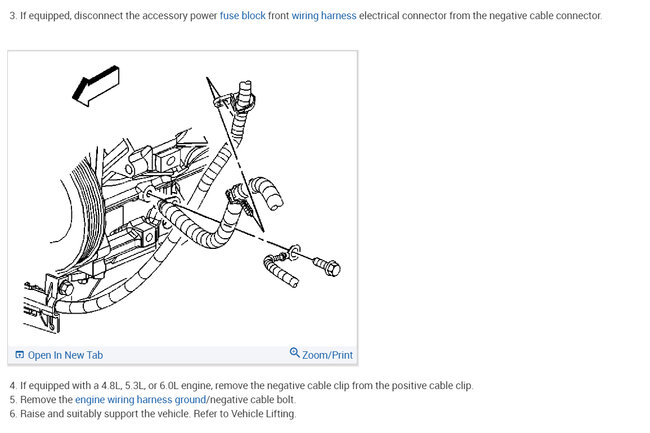 3. If equipped, disconnect the accessory power fuse block front wiring harness electrical connector from the negative cable connector.

Open In New Tab

Zoom/Print

4. If equipped with a 4.8L, 5.3L, or 6.0L engine, remove the negative cable clip from the positive cable clip.
5. Remove the engine wiring harness ground/negative cable bolt.
6. Raise and suitably support the vehicle. Refer to Vehicle Lifting.