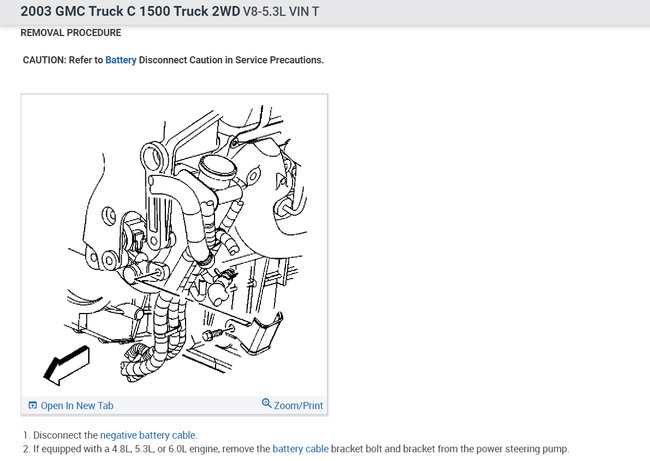 2003 GMC Truck C 1500 Truck 2WD V8-5.3L VIN T

REMOVAL PROCEDURE

CAUTION: Refer to Battery Disconnect Caution in Service Precautions.

Open In New Tab

Zoom/Print

1. Disconnect the negative battery cable.
2. If equipped with a 4.8L, 5.3L, or 6.0L engine, remove the battery cable bracket bolt and bracket from the power steering pump.