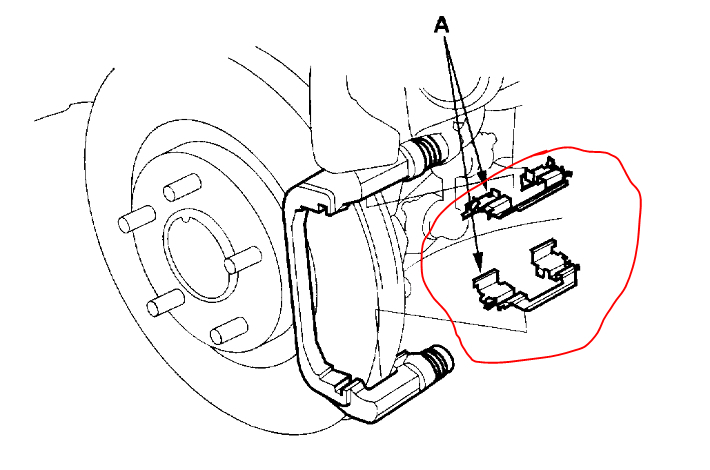 A