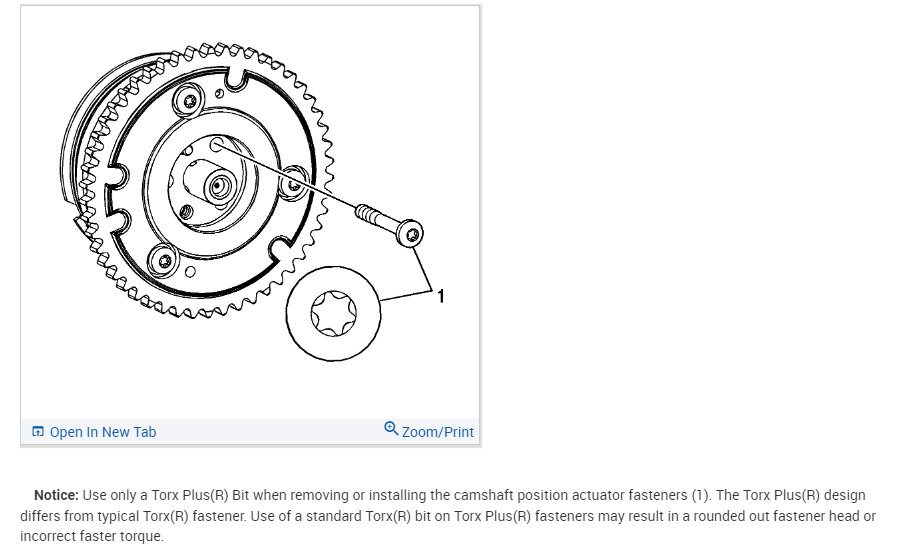 1

Open In New Tab

Zoom/Print

**Notice:** Use only a Torx Plus(R) Bit when removing or installing the camshaft position actuator fasteners (1). The Torx Plus(R) design differs from typical Torx(R) fastener. Use of a standard Torx(R) bit on Torx Plus(R) fasteners may result in a rounded out fastener head or incorrect faster torque.