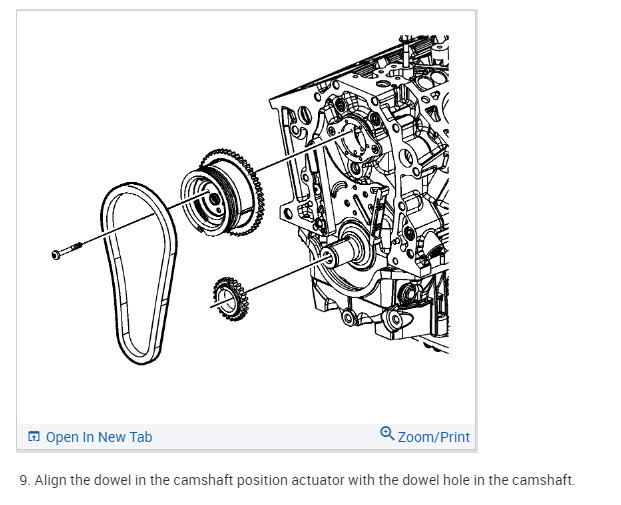 Open In New Tab

Zoom/Print

9. Align the dowel in the camshaft position actuator with the dowel hole in the camshaft.