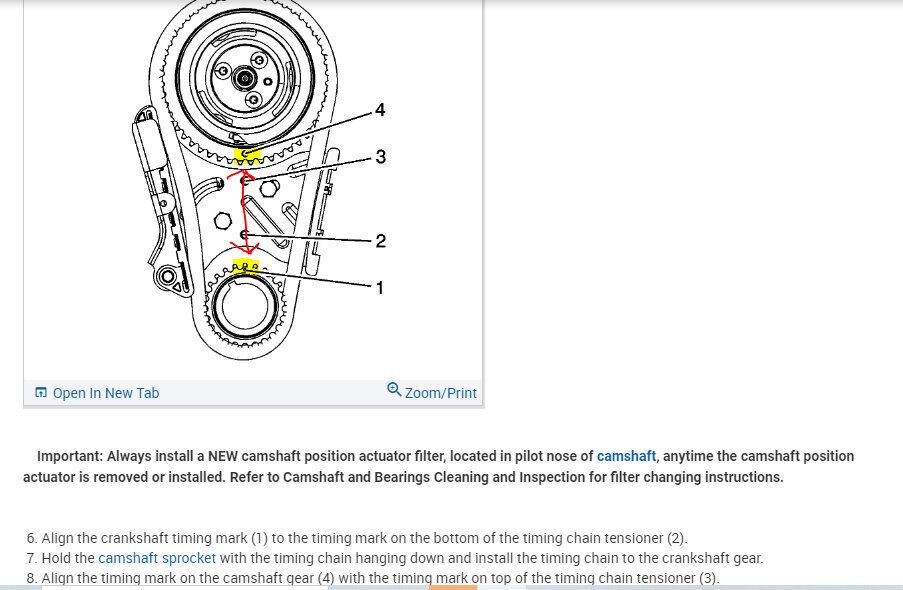 4
3
2
1

Open In New Tab
Zoom/Print

Important: Always install a NEW camshaft position actuator filter, located in pilot nose of camshaft, anytime the camshaft position actuator is removed or installed. Refer to Camshaft and Bearings Cleaning and Inspection for filter changing instructions.

6. Align the crankshaft timing mark (1) to the timing mark on the bottom of the timing chain tensioner (2).
7. Hold the camshaft sprocket with the timing chain hanging down and install the timing chain to the crankshaft gear.
8. Align the timing mark on the camshaft gear (4) with the timing mark on top of the timing chain tensioner (3).