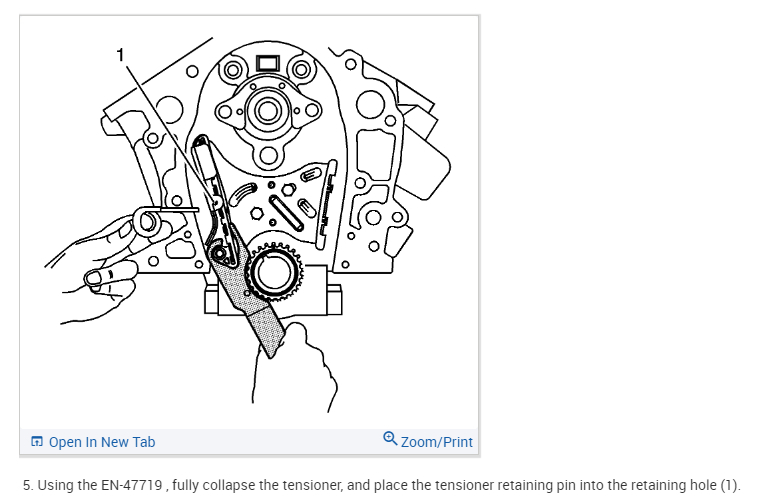 1

Open In New Tab

Zoom/Print

5. Using the EN-47719 , fully collapse the tensioner, and place the tensioner retaining pin into the retaining hole (1).