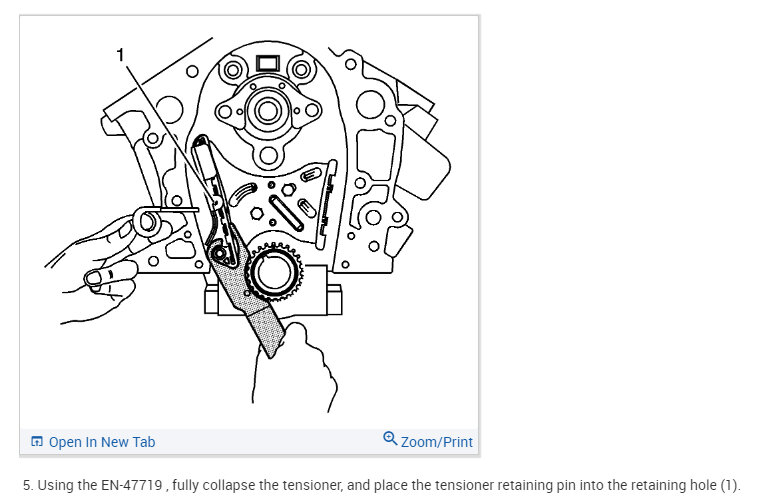 1

Open In New Tab

Zoom/Print

5. Using the EN-47719 , fully collapse the tensioner, and place the tensioner retaining pin into the retaining hole (1).