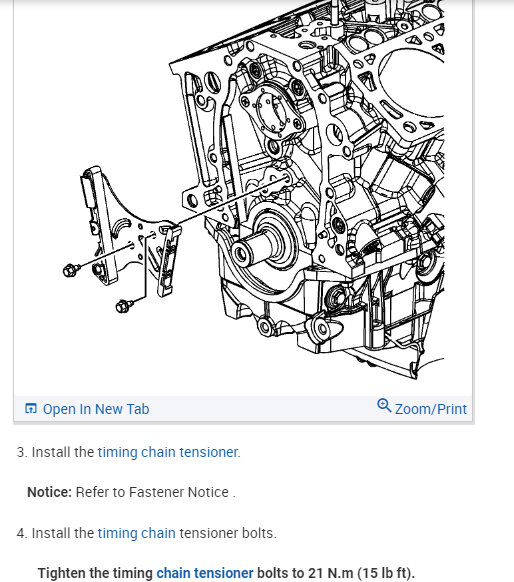 Open In New Tab

Zoom/Print

3. Install the timing chain tensioner.

Notice: Refer to Fastener Notice .

4. Install the timing chain tensioner bolts.

Tighten the timing chain tensioner bolts to 21 N.m (15 lb ft).