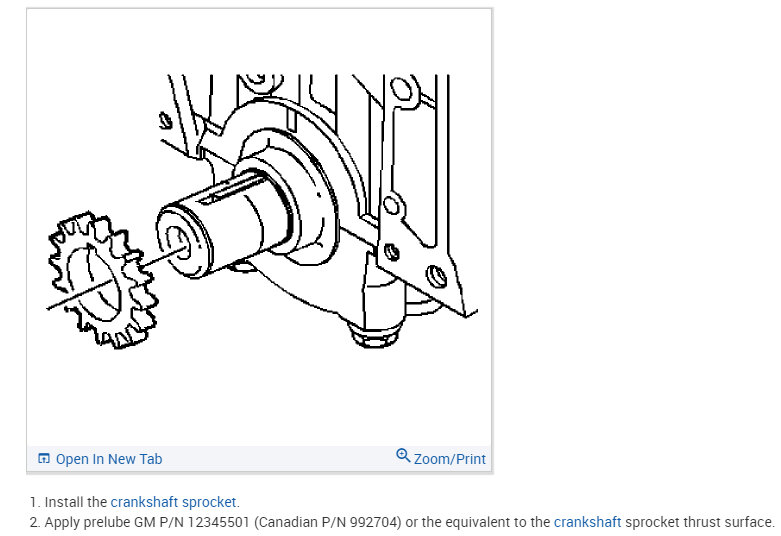 Open In New Tab

Zoom/Print

1. Install the crankshaft sprocket.
2. Apply prelube GM P/N 12345501 (Canadian P/N 992704) or the equivalent to the crankshaft sprocket thrust surface.