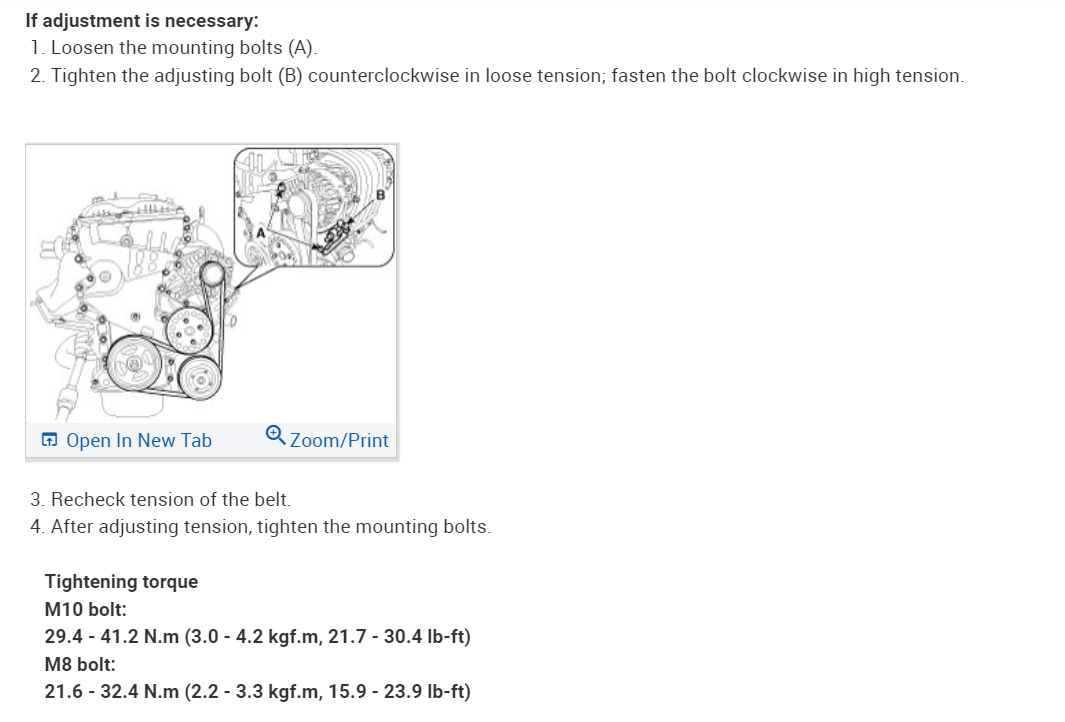 If adjustment is necessary:
1. Loosen the mounting bolts (A).
2. Tighten the adjusting bolt (B) counterclockwise in loose tension; fasten the bolt clockwise in high tension.

B
A

Open In New Tab
Zoom/Print

3. Recheck tension of the belt.
4. After adjusting tension, tighten the mounting bolts.

Tightening torque
M10 bolt:
29.4 - 41.2 N.m (3.0 - 4.2 kgf.m, 21.7 - 30.4 lb-ft)
M8 bolt:
21.6 - 32.4 N.m (2.2 - 3.3 kgf.m, 15.9 - 23.9 lb-ft)