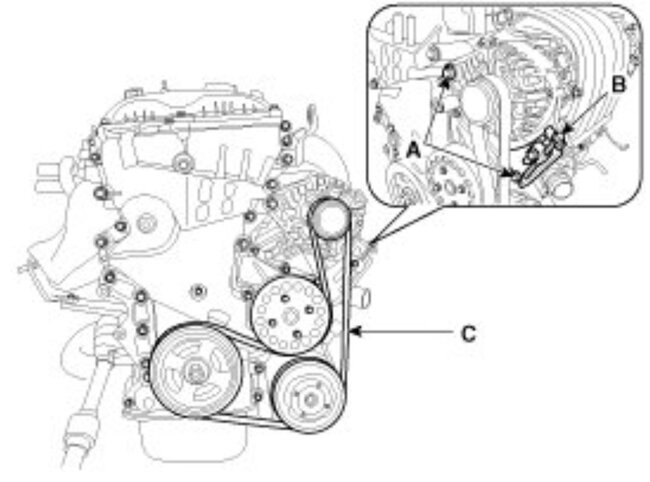 B
A
C