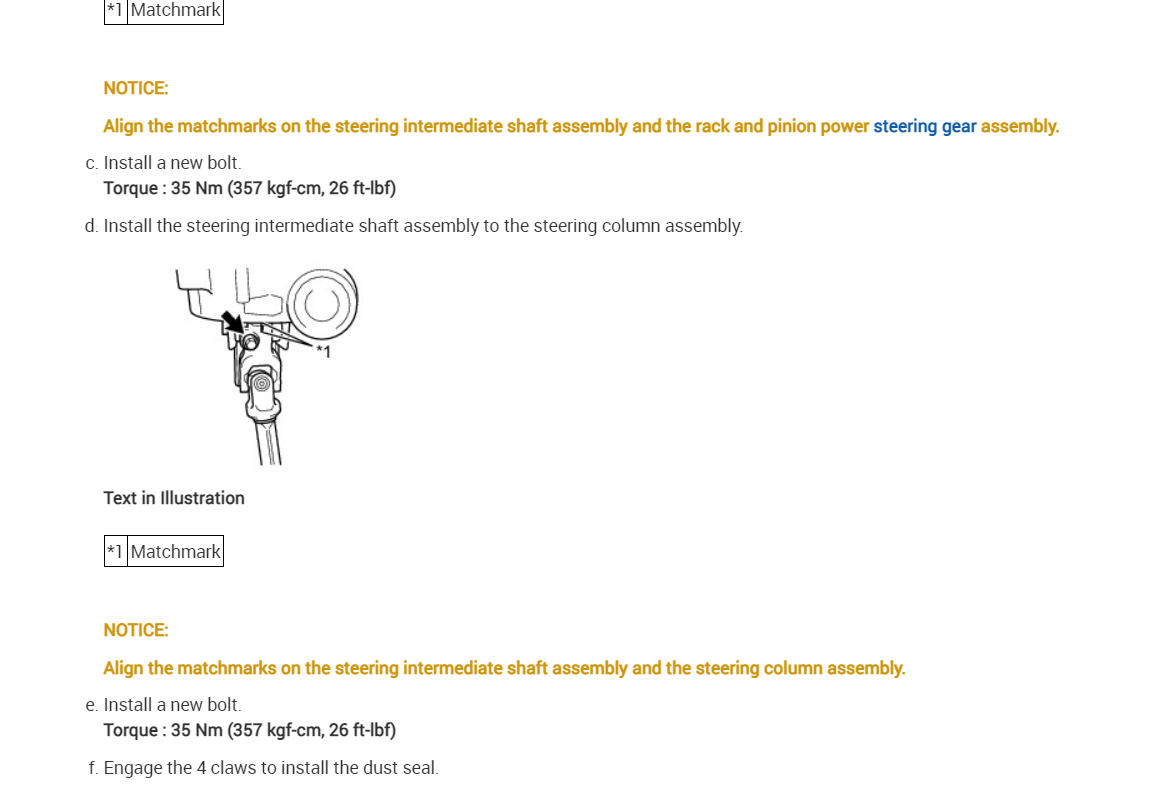 | *1 | Matchmark |
|---|---|

NOTICE:

Align the matchmarks on the steering intermediate shaft assembly and the rack and pinion power steering gear assembly.

c. Install a new bolt.
Torque : 35 Nm (357 kgf-cm, 26 ft-lbf)

d. Install the steering intermediate shaft assembly to the steering column assembly.

*1

Text in Illustration

| *1 | Matchmark |
|---|---|

NOTICE:

Align the matchmarks on the steering intermediate shaft assembly and the steering column assembly.

e. Install a new bolt.
Torque : 35 Nm (357 kgf-cm, 26 ft-lbf)

f. Engage the 4 claws to install the dust seal.