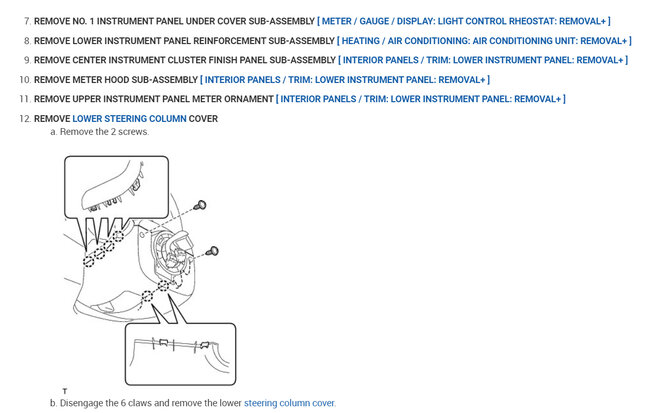 7. REMOVE NO. 1 INSTRUMENT PANEL UNDER COVER SUB-ASSEMBLY [ METER / GAUGE / DISPLAY: LIGHT CONTROL RHEOSTAT: REMOVAL+ ]

8. REMOVE LOWER INSTRUMENT PANEL REINFORCEMENT SUB-ASSEMBLY [ HEATING / AIR CONDITIONING: AIR CONDITIONING UNIT: REMOVAL+ ]

9. REMOVE CENTER INSTRUMENT CLUSTER FINISH PANEL SUB-ASSEMBLY [ INTERIOR PANELS / TRIM: LOWER INSTRUMENT PANEL: REMOVAL+ ]

10. REMOVE METER HOOD SUB-ASSEMBLY [ INTERIOR PANELS / TRIM: LOWER INSTRUMENT PANEL: REMOVAL+ ]

11. REMOVE UPPER INSTRUMENT PANEL METER ORNAMENT [ INTERIOR PANELS / TRIM: LOWER INSTRUMENT PANEL: REMOVAL+ ]

12. REMOVE LOWER STEERING COLUMN COVER

a. Remove the 2 screws.

T

b. Disengage the 6 claws and remove the lower steering column cover.