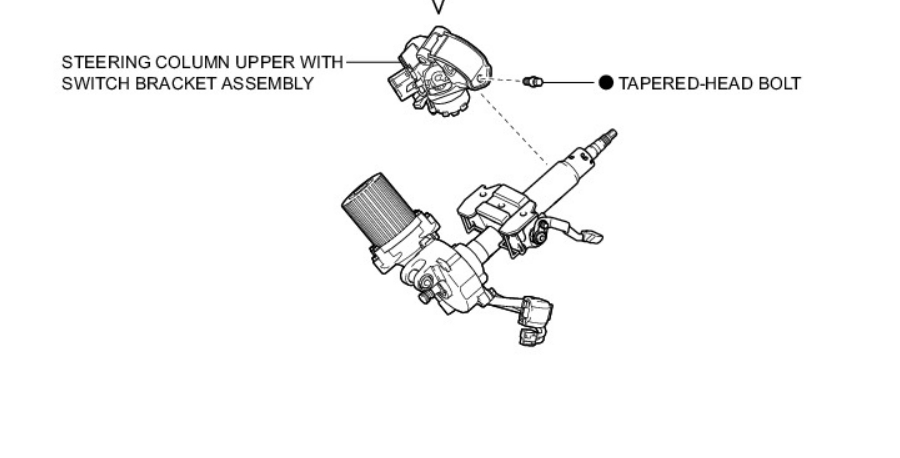 STEERING COLUMN UPPER WITH SWITCH BRACKET ASSEMBLY

● TAPERED-HEAD BOLT