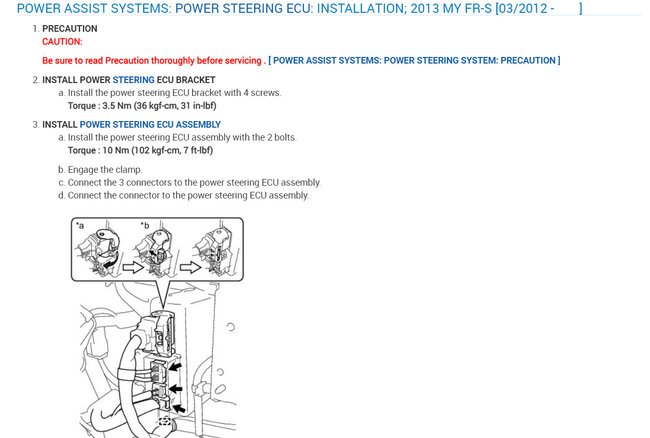 POWER ASSIST SYSTEMS: POWER STEERING ECU: INSTALLATION; 2013 MY FR-S [03/2012 - ]

1. PRECAUTION
CAUTION:
Be sure to read Precaution thoroughly before servicing . [ POWER ASSIST SYSTEMS: POWER STEERING SYSTEM: PRECAUTION ]

2. INSTALL POWER STEERING ECU BRACKET
a. Install the power steering ECU bracket with 4 screws.
Torque : 3.5 Nm (36 kgf-cm, 31 in-lbf)

3. INSTALL POWER STEERING ECU ASSEMBLY
a. Install the power steering ECU assembly with the 2 bolts.
Torque : 10 Nm (102 kgf-cm, 7 ft-lbf)

b. Engage the clamp.
c. Connect the 3 connectors to the power steering ECU assembly.
d. Connect the connector to the power steering ECU assembly.

*a
*b