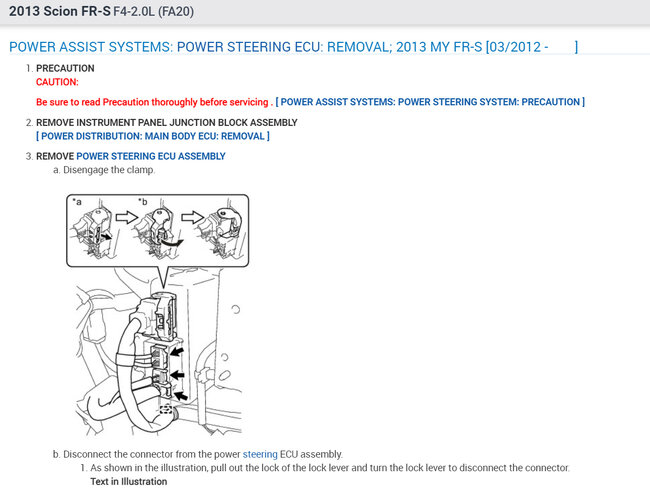 2013 Scion FR-S F4-2.0L (FA20)

POWER ASSIST SYSTEMS: POWER STEERING ECU: REMOVAL; 2013 MY FR-S [03/2012 - ]

1. PRECAUTION
CAUTION:
Be sure to read Precaution thoroughly before servicing . [ POWER ASSIST SYSTEMS: POWER STEERING SYSTEM: PRECAUTION ]

2. REMOVE INSTRUMENT PANEL JUNCTION BLOCK ASSEMBLY
[ POWER DISTRIBUTION: MAIN BODY ECU: REMOVAL ]

3. REMOVE POWER STEERING ECU ASSEMBLY
a. Disengage the clamp.

*a *b

b. Disconnect the connector from the power steering ECU assembly.
1. As shown in the illustration, pull out the lock of the lock lever and turn the lock lever to disconnect the connector.
Text in Illustration