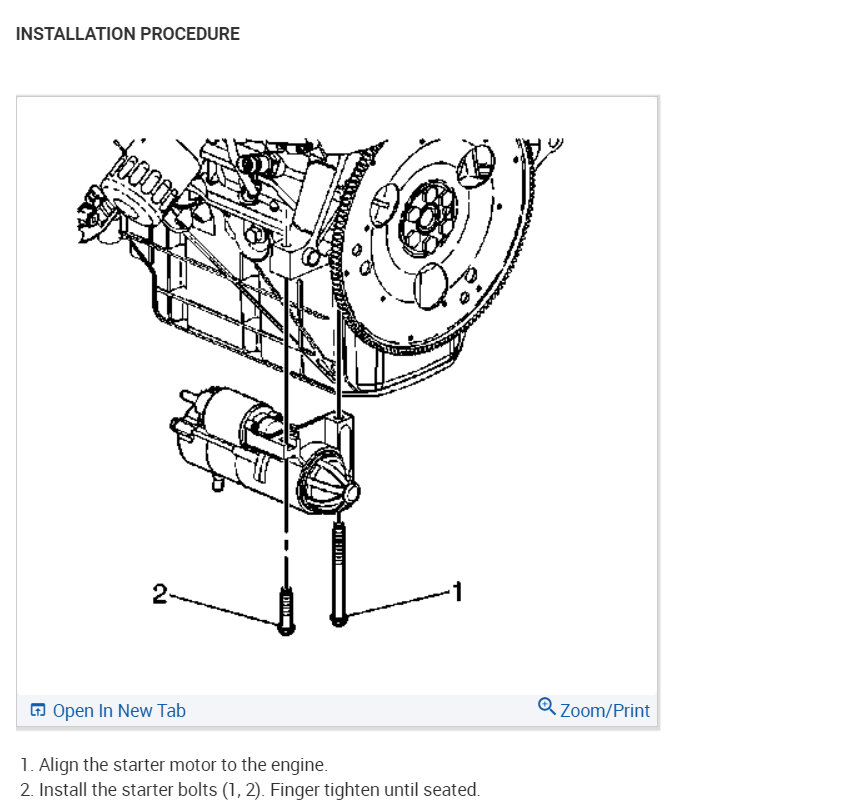 INSTALLATION PROCEDURE

2

1

Open In New Tab

Zoom/Print

1. Align the starter motor to the engine.

2. Install the starter bolts (1, 2). Finger tighten until seated.