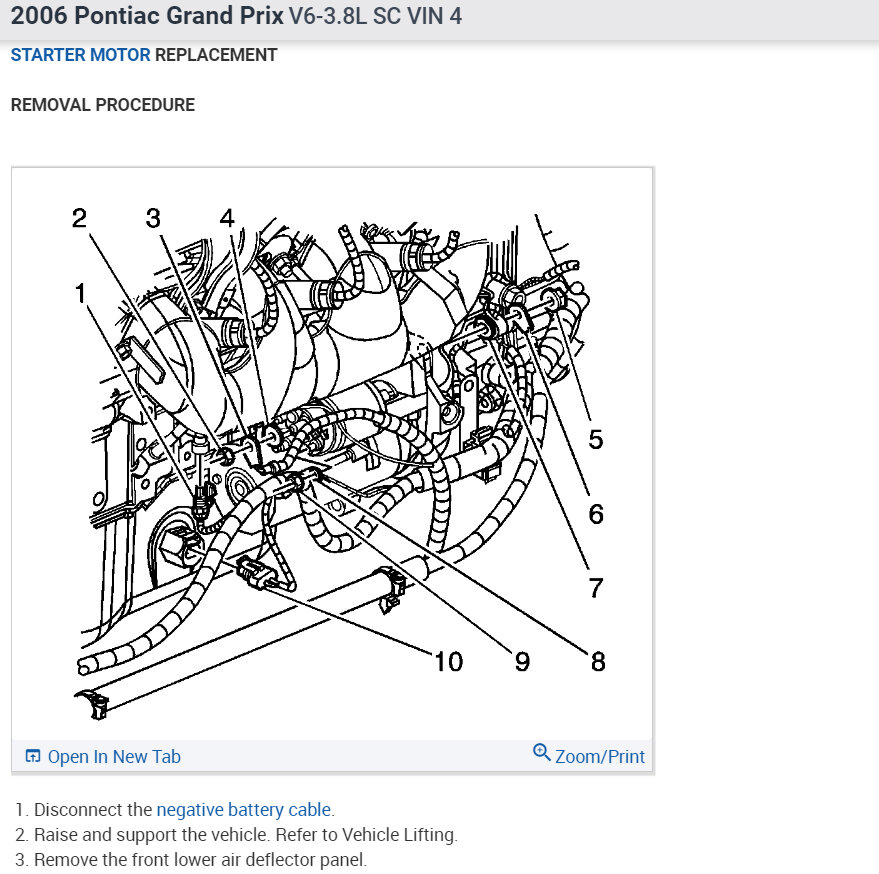 2006 Pontiac Grand Prix V6-3.8L SC VIN 4

STARTER MOTOR REPLACEMENT

REMOVAL PROCEDURE

2 3 4
1
5
6
7
10 9 8

Open In New Tab
Zoom/Print

1. Disconnect the negative battery cable.
2. Raise and support the vehicle. Refer to Vehicle Lifting.
3. Remove the front lower air deflector panel.