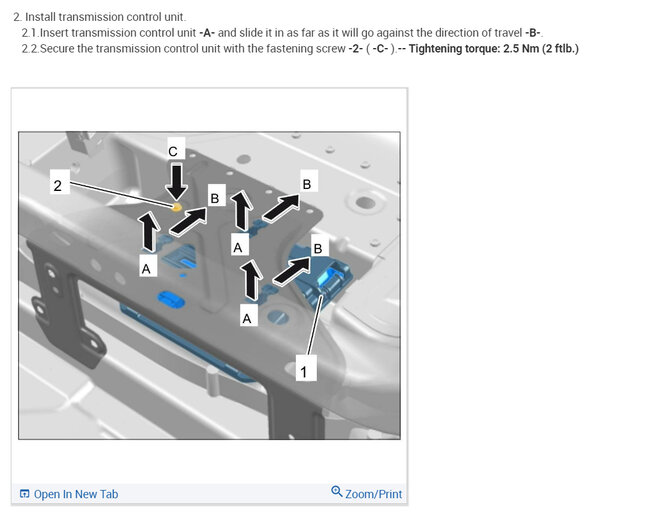 2. Install transmission control unit.

2.1.Insert transmission control unit -A- and slide it in as far as it will go against the direction of travel -B-.

2.2.Secure the transmission control unit with the fastening screw -2- ( -C- ).-- Tightening torque: 2.5 Nm (2 ftlb.)

C
2
B
B
A
A
B
A
1

Open In New Tab
Zoom/Print