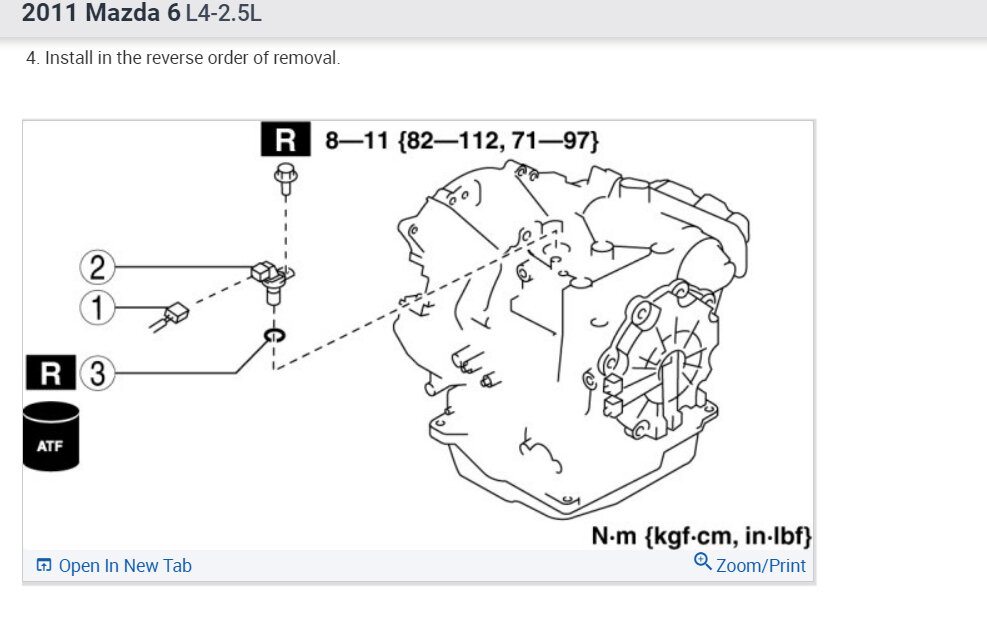 2011 Mazda 6 L4-2.5L

4. Install in the reverse order of removal.

R 8—11 {82—112, 71—97}

2

1

R 3

ATF

N·m {kgf·cm, in·lbf}

Open In New Tab

Zoom/Print