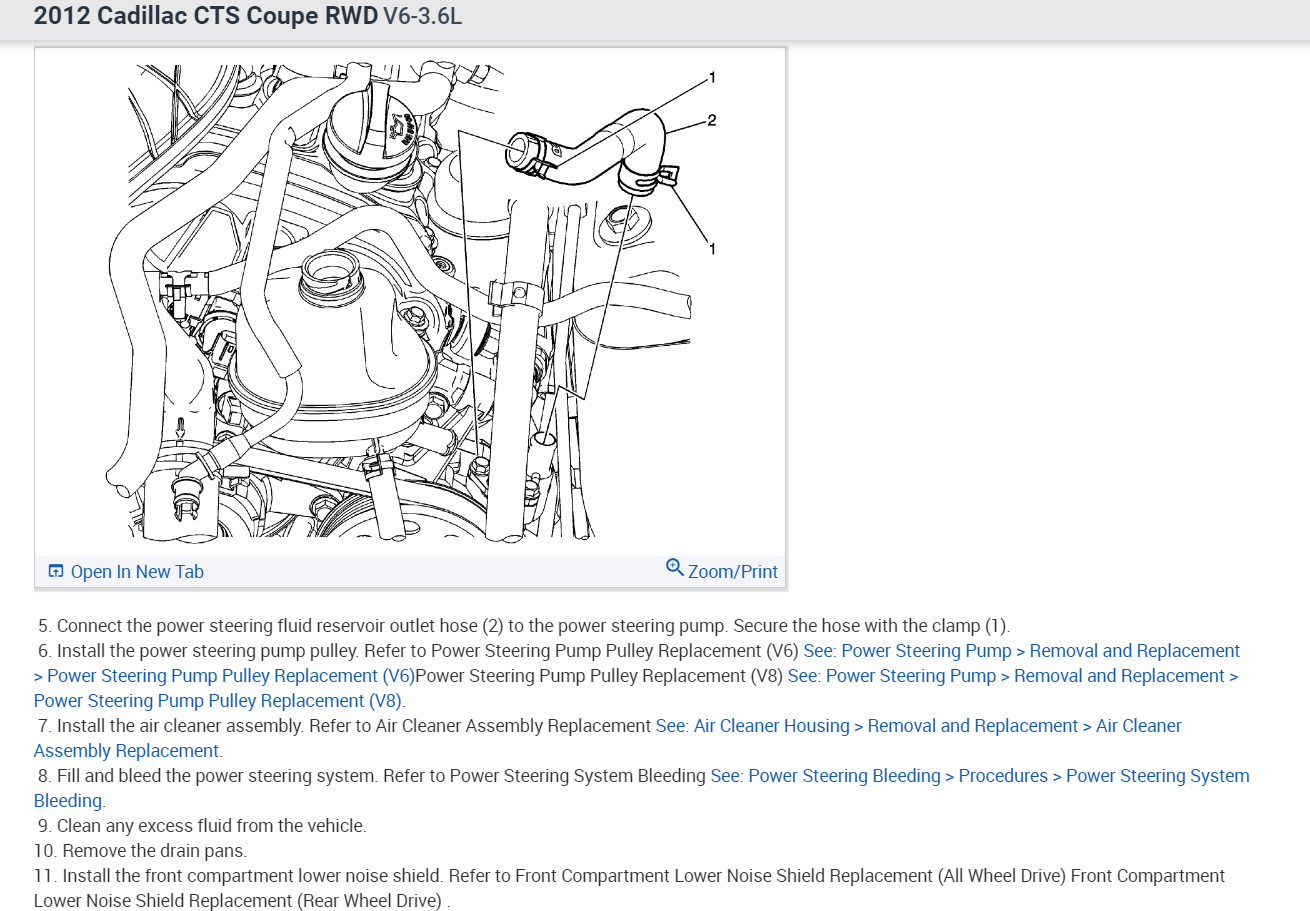 2012 Cadillac CTS Coupe RWD V6-3.6L

1
2
1

Open In New Tab
Zoom/Print

5. Connect the power steering fluid reservoir outlet hose (2) to the power steering pump. Secure the hose with the clamp (1).
6. Install the power steering pump pulley. Refer to Power Steering Pump Pulley Replacement (V6) See: Power Steering Pump > Removal and Replacement > Power Steering Pump Pulley Replacement (V6)Power Steering Pump Pulley Replacement (V8) See: Power Steering Pump > Removal and Replacement > Power Steering Pump Pulley Replacement (V8).
7. Install the air cleaner assembly. Refer to Air Cleaner Assembly Replacement See: Air Cleaner Housing > Removal and Replacement > Air Cleaner Assembly Replacement.
8. Fill and bleed the power steering system. Refer to Power Steering System Bleeding See: Power Steering Bleeding > Procedures > Power Steering System Bleeding.
9. Clean any excess fluid from the vehicle.
10. Remove the drain pans.
11. Install the front compartment lower noise shield. Refer to Front Compartment Lower Noise Shield Replacement (All Wheel Drive) Front Compartment Lower Noise Shield Replacement (Rear Wheel Drive) .