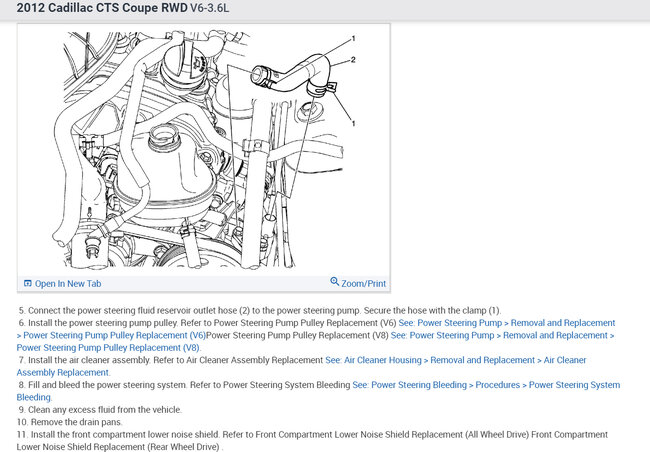 2012 Cadillac CTS Coupe RWD V6-3.6L

1
2
1

Open In New Tab
Zoom/Print

5. Connect the power steering fluid reservoir outlet hose (2) to the power steering pump. Secure the hose with the clamp (1).
6. Install the power steering pump pulley. Refer to Power Steering Pump Pulley Replacement (V6) See: Power Steering Pump > Removal and Replacement > Power Steering Pump Pulley Replacement (V6)Power Steering Pump Pulley Replacement (V8) See: Power Steering Pump > Removal and Replacement > Power Steering Pump Pulley Replacement (V8).
7. Install the air cleaner assembly. Refer to Air Cleaner Assembly Replacement See: Air Cleaner Housing > Removal and Replacement > Air Cleaner Assembly Replacement.
8. Fill and bleed the power steering system. Refer to Power Steering System Bleeding See: Power Steering Bleeding > Procedures > Power Steering System Bleeding.
9. Clean any excess fluid from the vehicle.
10. Remove the drain pans.
11. Install the front compartment lower noise shield. Refer to Front Compartment Lower Noise Shield Replacement (All Wheel Drive) Front Compartment Lower Noise Shield Replacement (Rear Wheel Drive) .